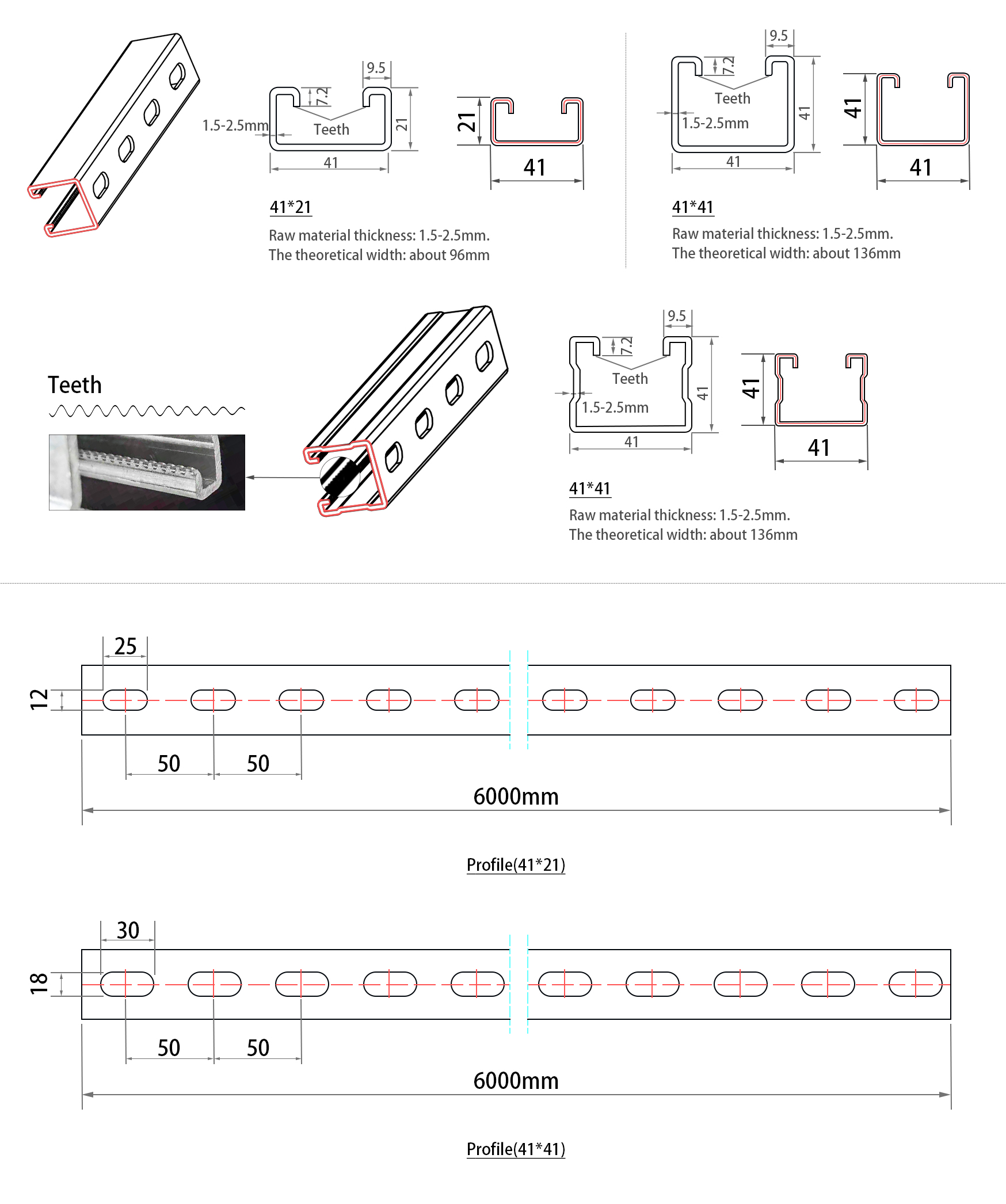 9.5
7.2
1.5-2.5mm
Teeth
21
41
21
41
41*21
Raw material thickness: 1.5-2.5mm.
The theoretical width: about 96mm

9.5
7.2
Teeth
1.5-2.5mm
41
41
41
41
41*41
Raw material thickness: 1.5-2.5mm.
The theoretical width: about 136mm

Teeth

9.5
7.2
Teeth
1.5-2.5mm
41
41
41
41
41*41
Raw material thickness: 1.5-2.5mm.
The theoretical width: about 136mm

25
12
50
50
6000mm
Profile(41*21)

30
18
50
50
6000mm
Profile(41*41)