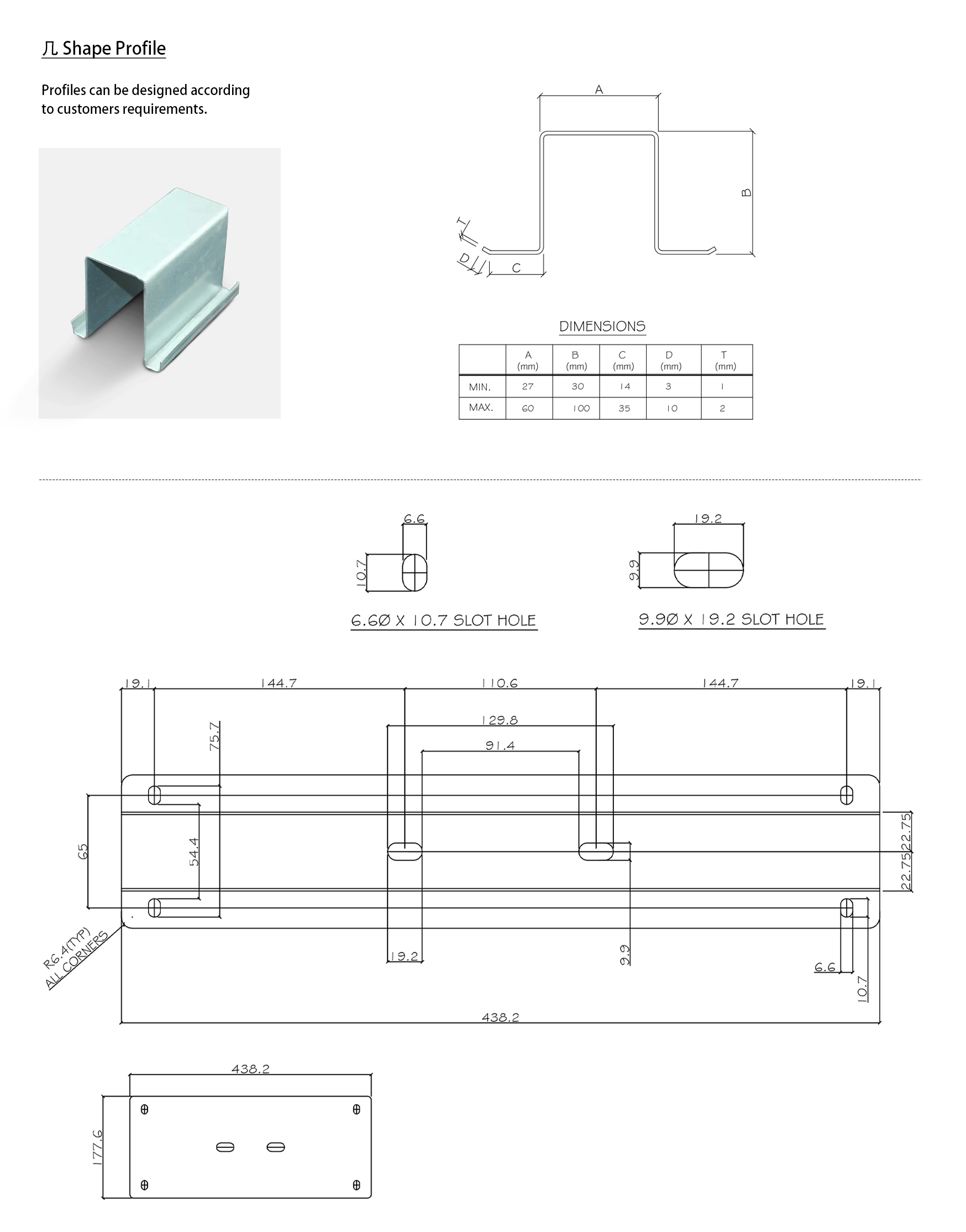 几 Shape Profile

Profiles can be designed according to customers requirements.

A

B

T

D

C

DIMENSIONS

| | A (mm) | B (mm) | C (mm) | D (mm) | T (mm) |
|---|---|---|---|---|---|
| MIN. | 27 | 30 | 14 | 3 | 1 |
| MAX. | 60 | 100 | 35 | 10 | 2 |

6.6

10.7

6.6Ø X 10.7 SLOT HOLE

19.2

9.9

9.9Ø X 19.2 SLOT HOLE

19.1 144.7 110.6 144.7 19.1

129.8

91.4

75.7

65

54.4

22.75

22.75

R6.4(TYP) ALL CORNERS

19.2

9.9

6.6

10.7

438.2

438.2

177.6